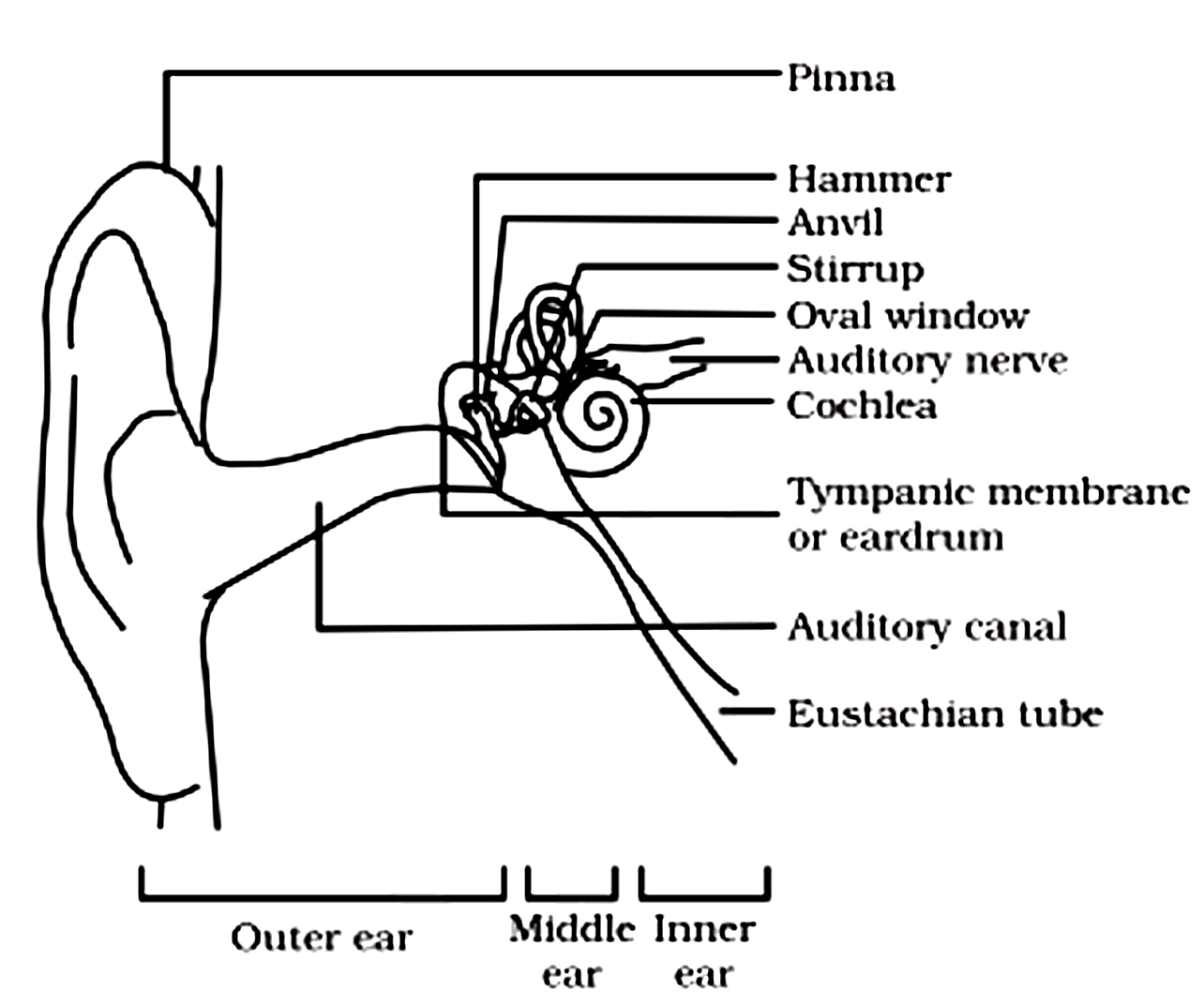 Pinna

Hammer

Anvil

Stirrup

Oval window

Auditory nerve

Cochlea

Tympanic membrane or eardrum

Auditory canal

Eustachian tube

Outer ear

Middle ear

Inner ear